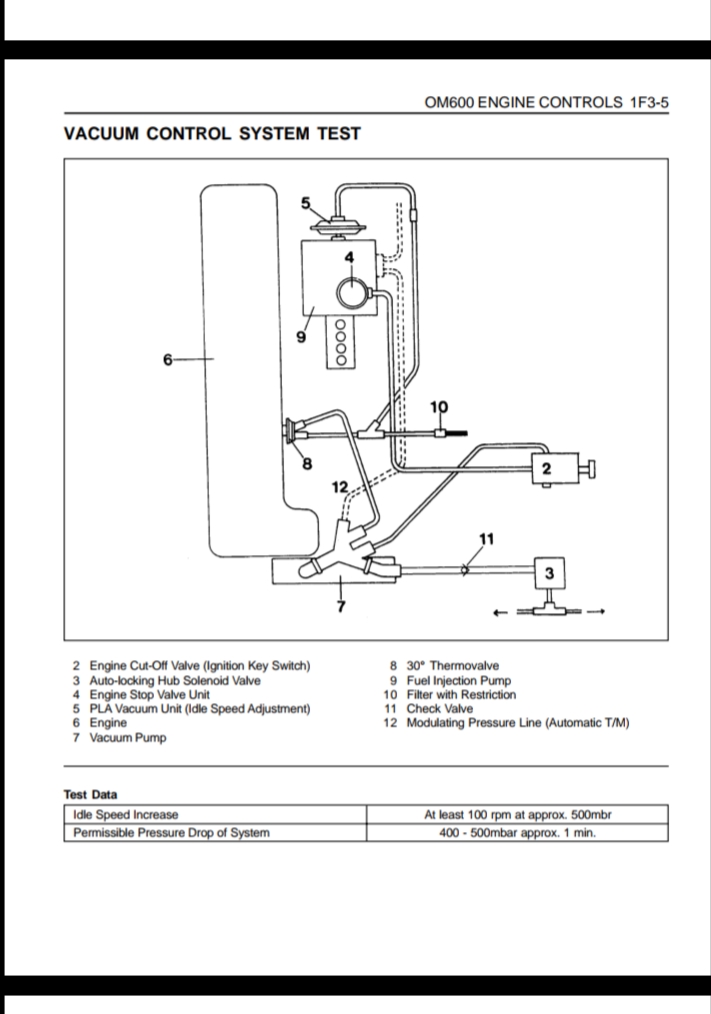 OM600 ENGINE CONTROLS 1F3-5

VACUUM CONTROL SYSTEM TEST

5
4
9
6
10
8
12
2
11
3
7

2 Engine Cut-Off Valve (Ignition Key Switch)
3 Auto-locking Hub Solenoid Valve
4 Engine Stop Valve Unit
5 PLA Vacuum Unit (Idle Speed Adjustment)
6 Engine
7 Vacuum Pump

8 30° Thermovalve
9 Fuel Injection Pump
10 Filter with Restriction
11 Check Valve
12 Modulating Pressure Line (Automatic T/M)

Test Data

| Idle Speed Increase | At least 100 rpm at approx. 500mbr |
|---|---|
| Permissible Pressure Drop of System | 400 - 500mbar approx. 1 min. |