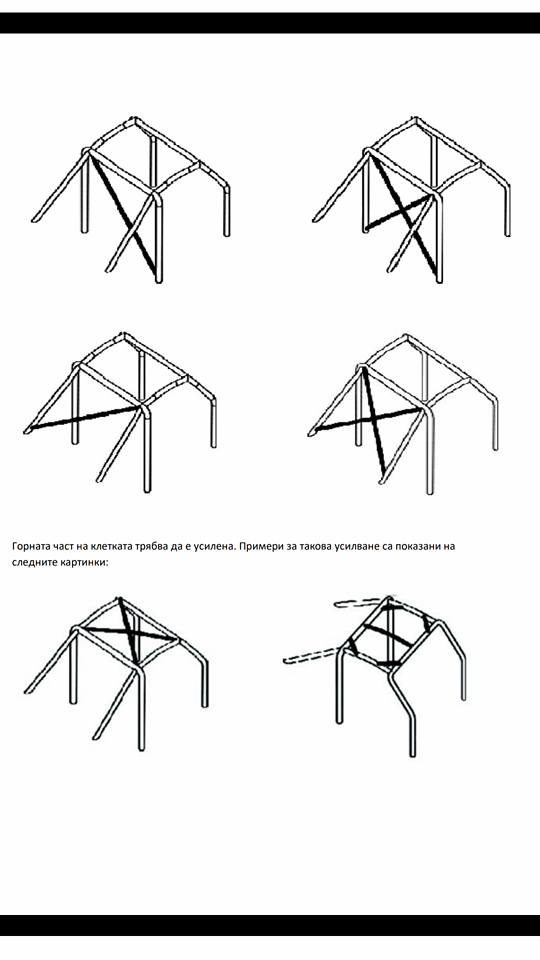 Горната част на клетката трябва да е усилена. Примери за такова усилване са показани на следните картинки: