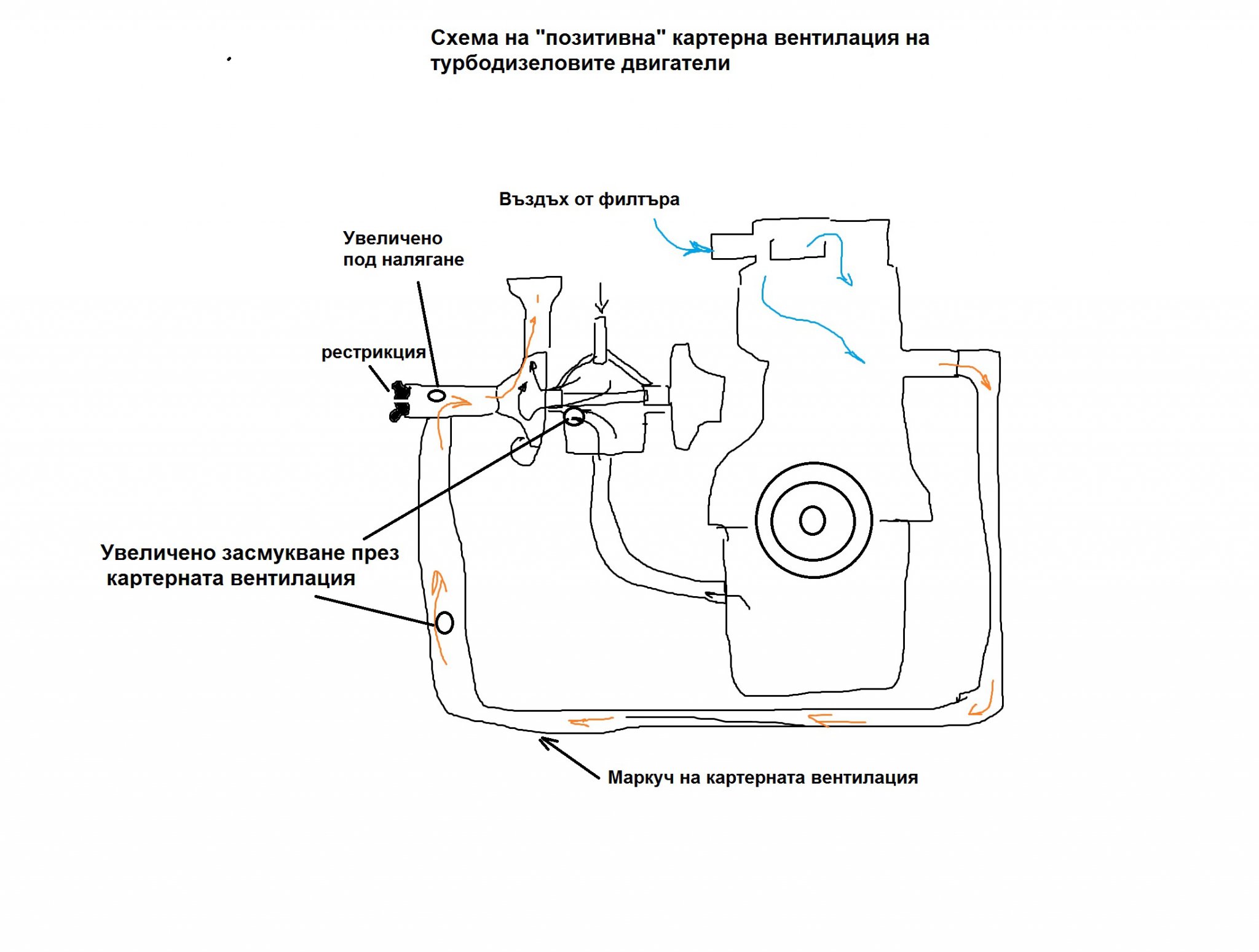 Схема на "позитивна" картерна вентилация на турбодизеловите двигатели

Въздъх от филтъра

Увеличено под налягане

рестрикция

Увеличено засмукване през картерната вентилация

Маркуч на картерната вентилация