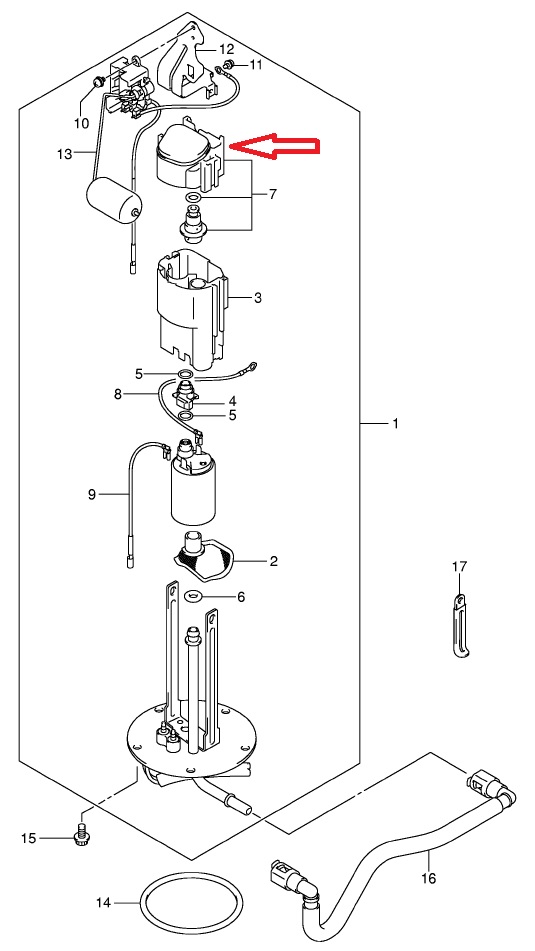 12
11
10
13
7
3
5
8
4
5
1
9
2
17
6
15
16
14