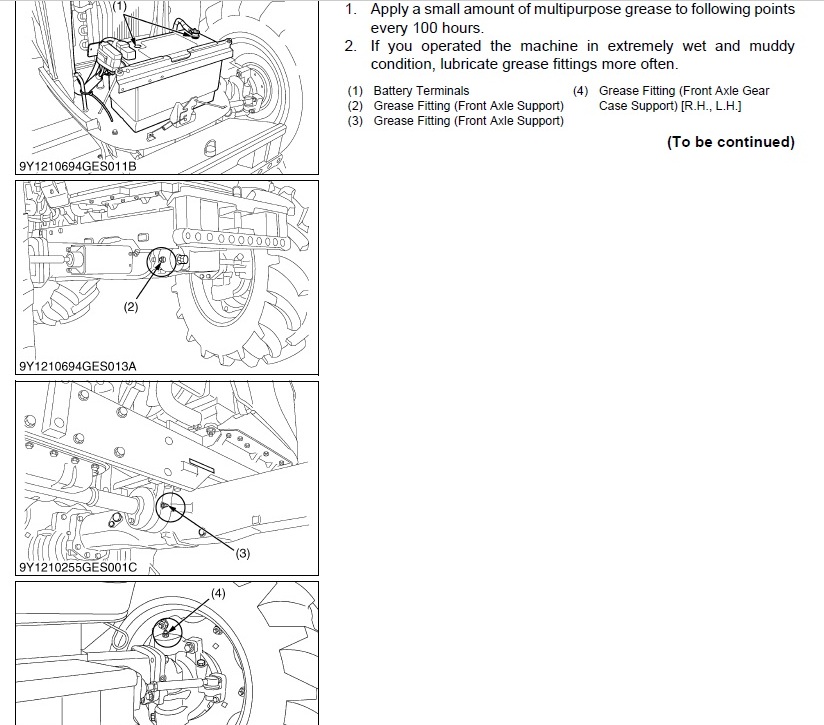 (1)

9Y1210694GES011B

(2)

9Y1210694GES013A

(3)

9Y1210255GES001C

(4)

1. Apply a small amount of multipurpose grease to following points every 100 hours.
2. If you operated the machine in extremely wet and muddy condition, lubricate grease fittings more often.

(1) Battery Terminals
(2) Grease Fitting (Front Axle Support)
(3) Grease Fitting (Front Axle Support)
(4) Grease Fitting (Front Axle Gear Case Support) [R.H., L.H.]

(To be continued)