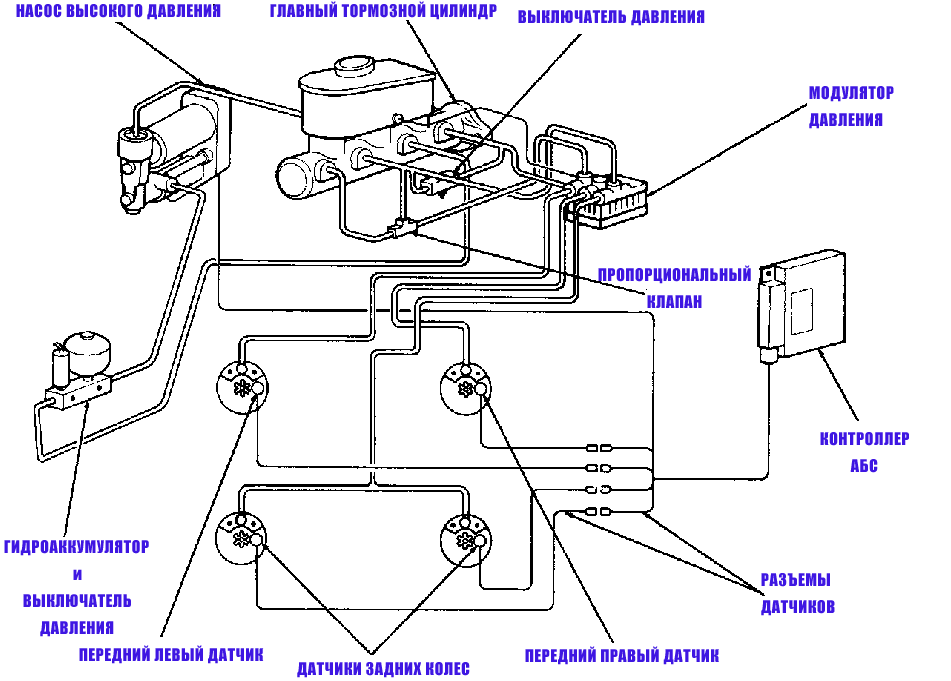 НАСОС ВЫСОКОГО ДАВЛЕНИЯ

ГЛАВНЫЙ ТОРМОЗНОЙ ЦИЛИНДР

ВЫКЛЮЧАТЕЛЬ ДАВЛЕНИЯ

МОДУЛЯТОР ДАВЛЕНИЯ

ПРОПОРЦИОНАЛЬНЫЙ КЛАПАН

КОНТРОЛЛЕР АБС

ГИДРОАККУМУЛЯТОР И ВЫКЛЮЧАТЕЛЬ ДАВЛЕНИЯ

РАЗЪЕМЫ ДАТЧИКОВ

ПЕРЕДНИЙ ЛЕВЫЙ ДАТЧИК

ДАТЧИКИ ЗАДНИХ КОЛЕС

ПЕРЕДНИЙ ПРАВЫЙ ДАТЧИК