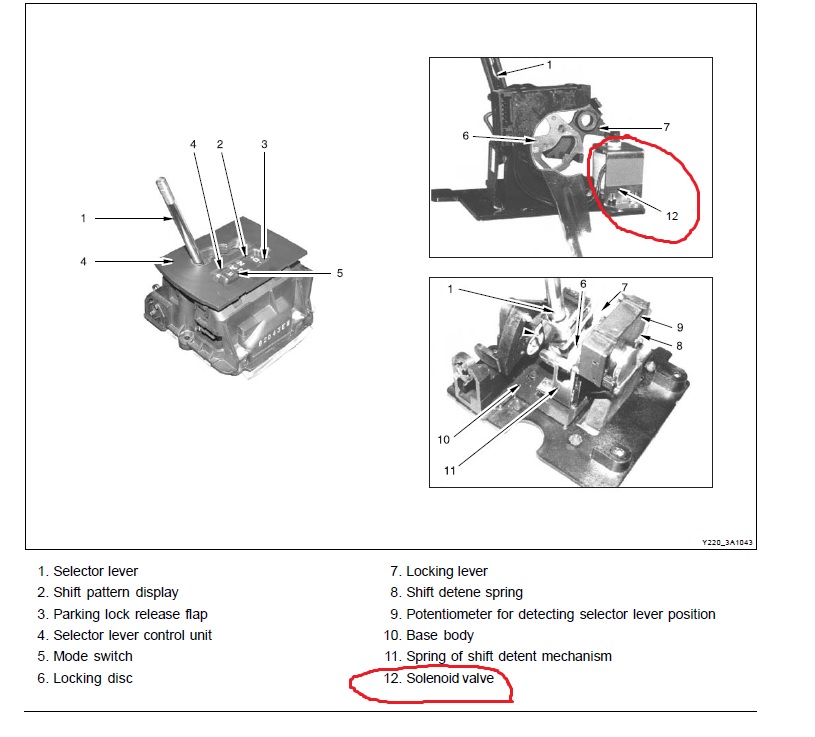 4
2
3
1
4
5

1
6
7
12

1
6
7
9
8
10
11

Y220_3A1043

1. Selector lever
2. Shift pattern display
3. Parking lock release flap
4. Selector lever control unit
5. Mode switch
6. Locking disc

7. Locking lever
8. Shift detene spring
9. Potentiometer for detecting selector lever position
10. Base body
11. Spring of shift detent mechanism
12. Solenoid valve