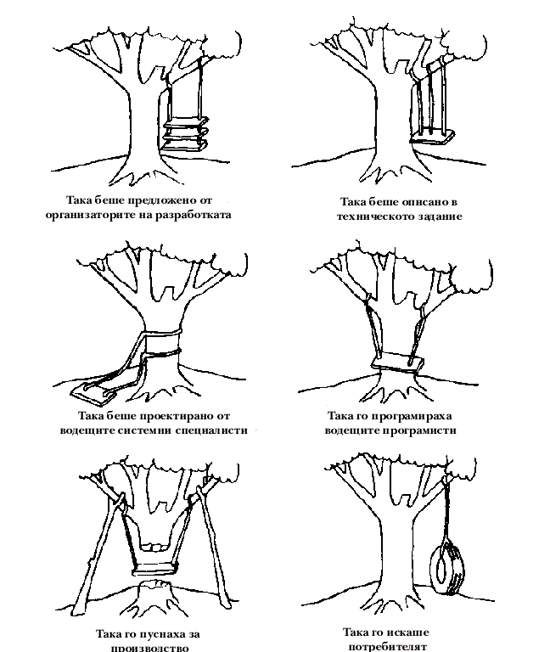 Така беше предложено от организаторите на разработката

Така беше описано в техническото задание

Така беше проектирано от водещите системни специалисти

Така го програмираха водещите програмисти

Така го пуснаха за производство

Така го искаше потребителят