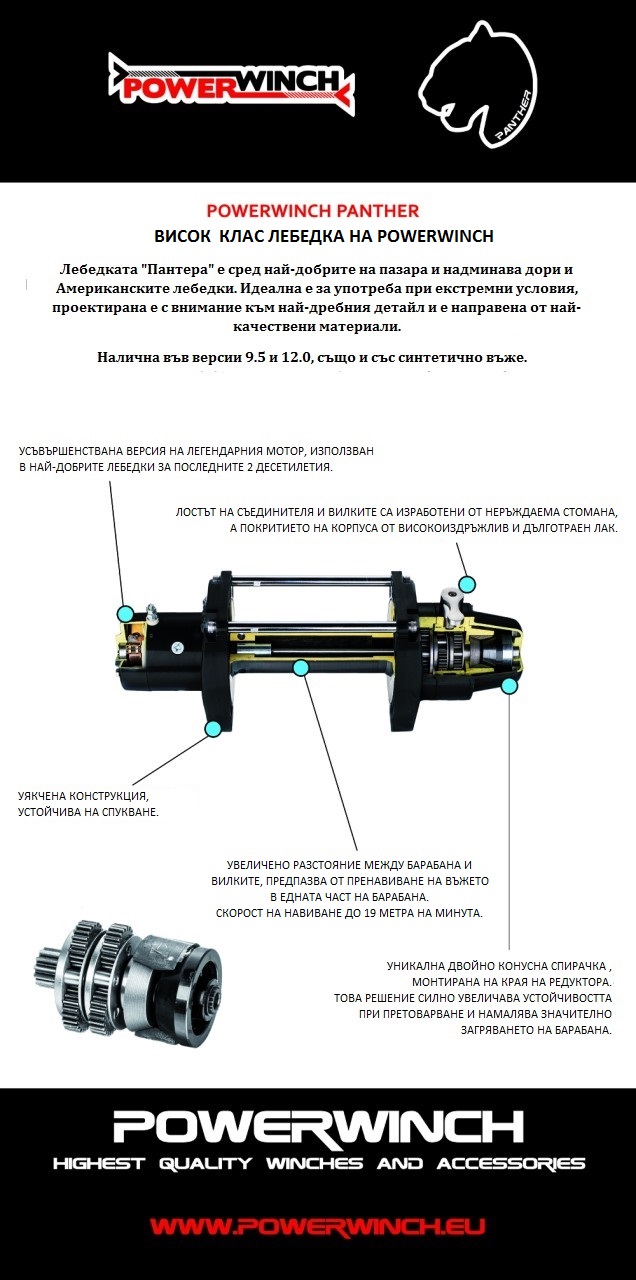 POWERWINCH

PANTHER

POWERWINCH PANTHER
ВИСОК КЛАС ЛЕБЕДКА НА POWERWINCH

Лебедката "Пантера" е сред най-добрите на пазара и надминава дори и Американските лебедки. Идеална е за употреба при екстремни условия, проектирана е с внимание към най-дребния детайл и е направена от най-качествени материали.

Налична във версии 9.5 и 12.0, също и със синтетично въже.

УСЪВЪРШЕНСТВАНА ВЕРСИЯ НА ЛЕГЕНДАРНИЯ МОТОР, ИЗПОЛЗВАН В НАЙ-ДОБРИТЕ ЛЕБЕДКИ ЗА ПОСЛЕДНИТЕ 2 ДЕСЕТИЛЕТИЯ.

ЛОСТЪТ НА СЪЕДИНИТЕЛЯ И ВИЛКИТЕ СА ИЗРАБОТЕНИ ОТ НЕРЪЖДАЕМА СТОМАНА, А ПОКРИТИЕТО НА КОРПУСА ОТ ВИСОКОИЗДРЪЖЛИВ И ДЪЛГОТРАЕН ЛАК.

УЯКЧЕНА КОНСТРУКЦИЯ, УСТОЙЧИВА НА СПУКВАНЕ.

УВЕЛИЧЕНО РАЗСТОЯНИЕ МЕЖДУ БАРАБАНА И ВИЛКИТЕ, ПРЕДПАЗВА ОТ ПРЕНАВИВАНЕ НА ВЪЖЕТО В ЕДНАТА ЧАСТ НА БАРАБАНА.
СКОРОСТ НА НАВИВАНЕ ДО 19 МЕТРА НА МИНУТА.

УНИКАЛНА ДВОЙНО КОНУСНА СПИРАЧКА , МОНТИРАНА НА КРАЯ НА РЕДУКТОРА. ТОВА РЕШЕНИЕ СИЛНО УВЕЛИЧАВА УСТОЙЧИВОСТТА ПРИ ПРЕТОВАРВАНЕ И НАМАЛЯВА ЗНАЧИТЕЛНО ЗАГРЯВАНЕТО НА БАРАБАНА.

POWERWINCH
HIGHEST QUALITY WINCHES AND ACCESSORIES

WWW.POWERWINCH.EU