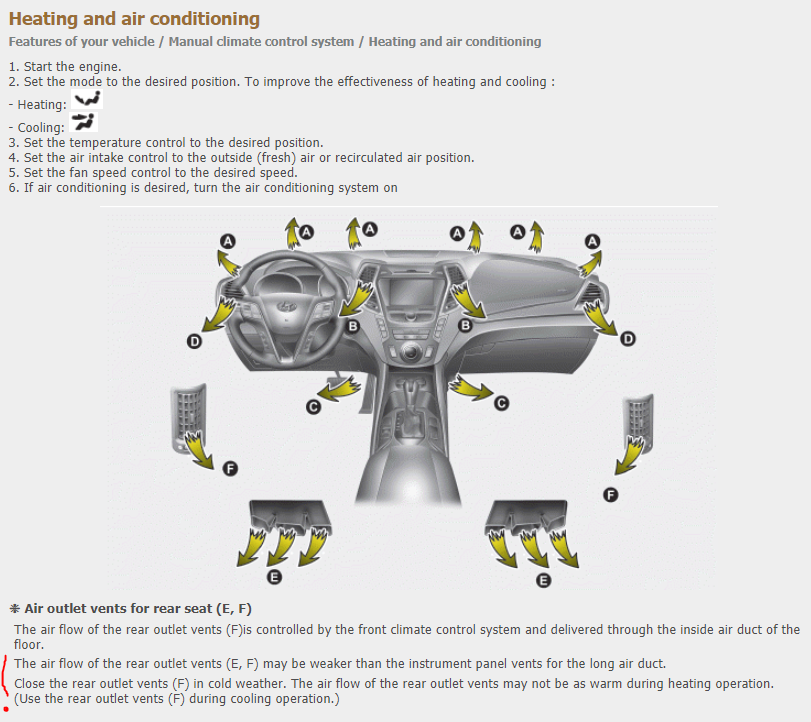 Heating and air conditioning

Features of your vehicle / Manual climate control system / Heating and air conditioning

1. Start the engine.
2. Set the mode to the desired position. To improve the effectiveness of heating and cooling :
- Heating:
- Cooling:
3. Set the temperature control to the desired position.
4. Set the air intake control to the outside (fresh) air or recirculated air position.
5. Set the fan speed control to the desired speed.
6. If air conditioning is desired, turn the air conditioning system on

A A A A A A
B B
D D
C C
F F
E E

❈ Air outlet vents for rear seat (E, F)

The air flow of the rear outlet vents (F)is controlled by the front climate control system and delivered through the inside air duct of the floor.

The air flow of the rear outlet vents (E, F) may be weaker than the instrument panel vents for the long air duct.

Close the rear outlet vents (F) in cold weather. The air flow of the rear outlet vents may not be as warm during heating operation. (Use the rear outlet vents (F) during cooling operation.)