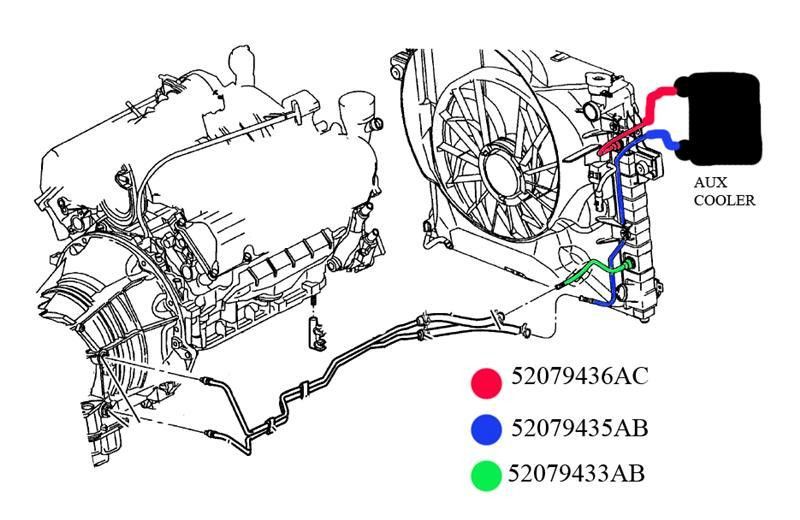 AUX COOLER

52079436AC

52079435AB

52079433AB