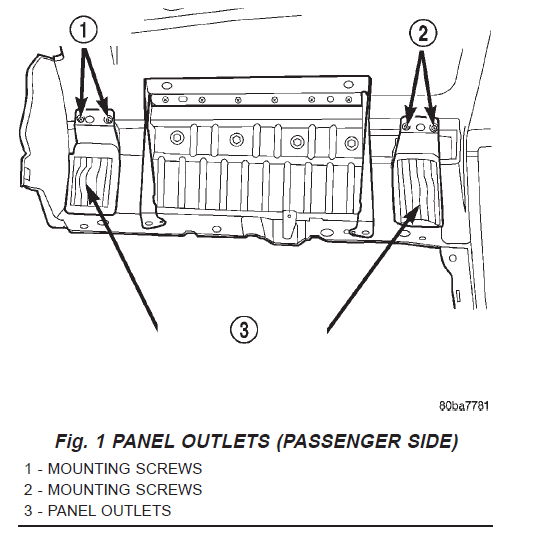 1

2

3

80ba7781

Fig. 1 PANEL OUTLETS (PASSENGER SIDE)

1 - MOUNTING SCREWS
2 - MOUNTING SCREWS
3 - PANEL OUTLETS