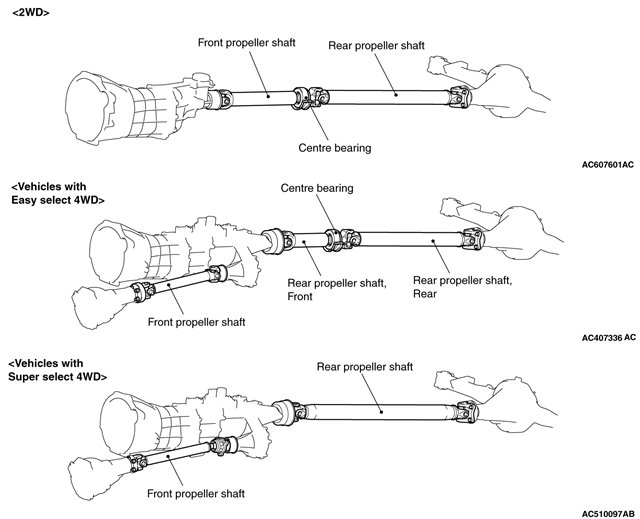 <2WD>

Front propeller shaft

Rear propeller shaft

Centre bearing

AC607601AC

<Vehicles with Easy select 4WD>

Centre bearing

Rear propeller shaft, Front

Rear propeller shaft, Rear

Front propeller shaft

AC407336 AC

<Vehicles with Super select 4WD>

Rear propeller shaft

Front propeller shaft

AC510097AB