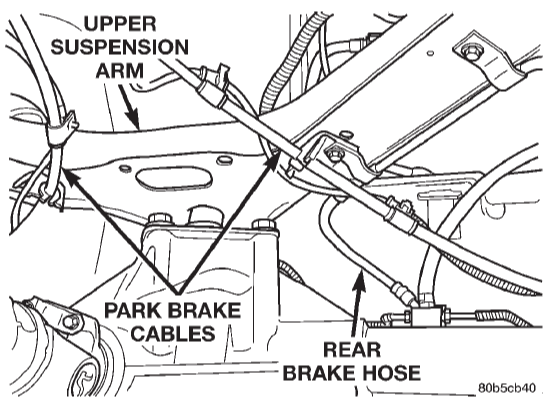 UPPER SUSPENSION ARM

PARK BRAKE CABLES

REAR BRAKE HOSE

80b5cb40