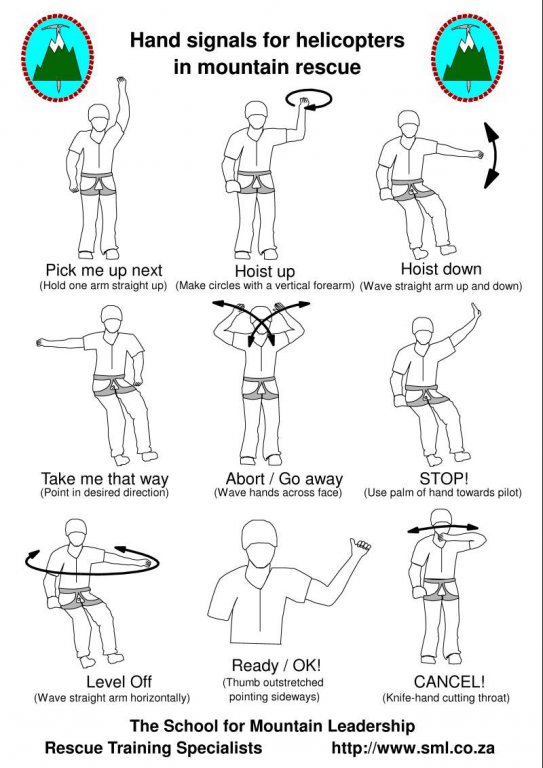 Hand signals for helicopters in mountain rescue

Pick me up next
(Hold one arm straight up)

Hoist up
(Make circles with a vertical forearm)

Hoist down
(Wave straight arm up and down)

Take me that way
(Point in desired direction)

Abort / Go away
(Wave hands across face)

STOP!
(Use palm of hand towards pilot)

Level Off
(Wave straight arm horizontally)

Ready / OK!
(Thumb outstretched pointing sideways)

CANCEL!
(Knife-hand cutting throat)

The School for Mountain Leadership
Rescue Training Specialists http://www.sml.co.za