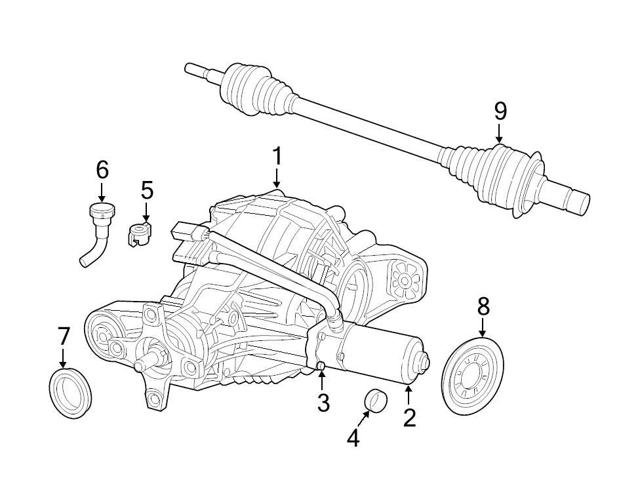 9
1
6
5
8
7
3
2
4