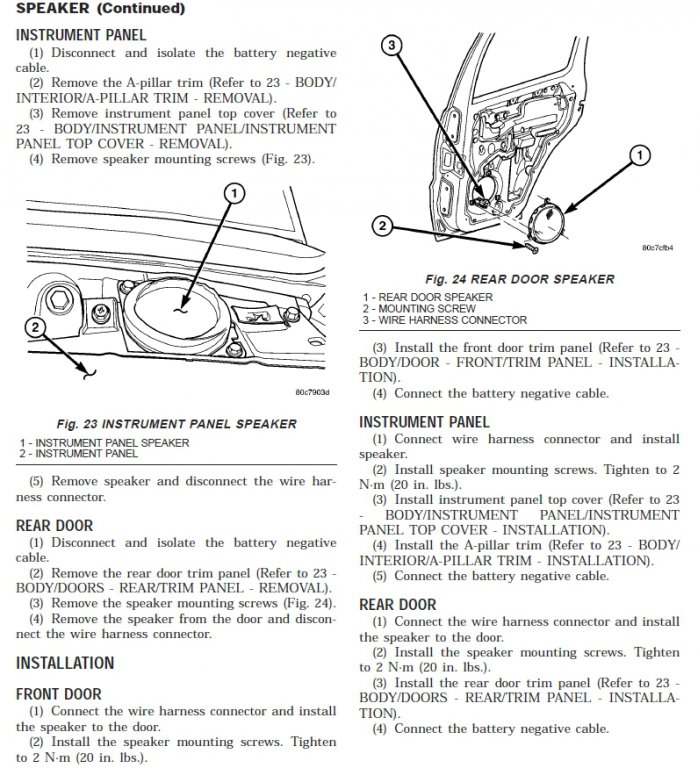 SPEAKER (Continued)

INSTRUMENT PANEL

(1) Disconnect and isolate the battery negative cable.

(2) Remove the A-pillar trim (Refer to 23 - BODY/INTERIOR/A-PILLAR TRIM - REMOVAL).

(3) Remove instrument panel top cover (Refer to 23 - BODY/INSTRUMENT PANEL/INSTRUMENT PANEL TOP COVER - REMOVAL).

(4) Remove speaker mounting screws (Fig. 23).

1

2

80c7903d

Fig. 23 INSTRUMENT PANEL SPEAKER

1 - INSTRUMENT PANEL SPEAKER
2 - INSTRUMENT PANEL

(5) Remove speaker and disconnect the wire harness connector.

REAR DOOR

(1) Disconnect and isolate the battery negative cable.

(2) Remove the rear door trim panel (Refer to 23 - BODY/DOORS - REAR/TRIM PANEL - REMOVAL).

(3) Remove the speaker mounting screws (Fig. 24).

(4) Remove the speaker from the door and disconnect the wire harness connector.

INSTALLATION

FRONT DOOR

(1) Connect the wire harness connector and install the speaker to the door.

(2) Install the speaker mounting screws. Tighten to 2 N·m (20 in. lbs.).

3

1

2

80c7cfb4

Fig. 24 REAR DOOR SPEAKER

1 - REAR DOOR SPEAKER
2 - MOUNTING SCREW
3 - WIRE HARNESS CONNECTOR

(3) Install the front door trim panel (Refer to 23 - BODY/DOOR - FRONT/TRIM PANEL - INSTALLATION).

(4) Connect the battery negative cable.

INSTRUMENT PANEL

(1) Connect wire harness connector and install speaker.

(2) Install speaker mounting screws. Tighten to 2 N·m (20 in. lbs.).

(3) Install instrument panel top cover (Refer to 23 - BODY/INSTRUMENT PANEL/INSTRUMENT PANEL TOP COVER - INSTALLATION).

(4) Install the A-pillar trim (Refer to 23 - BODY/INTERIOR/A-PILLAR TRIM - INSTALLATION).

(5) Connect the battery negative cable.

REAR DOOR

(1) Connect the wire harness connector and install the speaker to the door.

(2) Install the speaker mounting screws. Tighten to 2 N·m (20 in. lbs.).

(3) Install the rear door trim panel (Refer to 23 - BODY/DOORS - REAR/TRIM PANEL - INSTALLATION).

(4) Connect the battery negative cable.