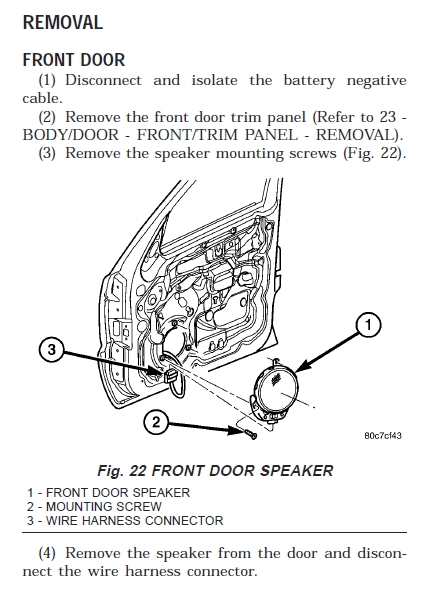 REMOVAL

FRONT DOOR

(1) Disconnect and isolate the battery negative cable.

(2) Remove the front door trim panel (Refer to 23 - BODY/DOOR - FRONT/TRIM PANEL - REMOVAL).

(3) Remove the speaker mounting screws (Fig. 22).

1

3

2

80c7cf43

Fig. 22 FRONT DOOR SPEAKER

1 - FRONT DOOR SPEAKER
2 - MOUNTING SCREW
3 - WIRE HARNESS CONNECTOR

(4) Remove the speaker from the door and disconnect the wire harness connector.