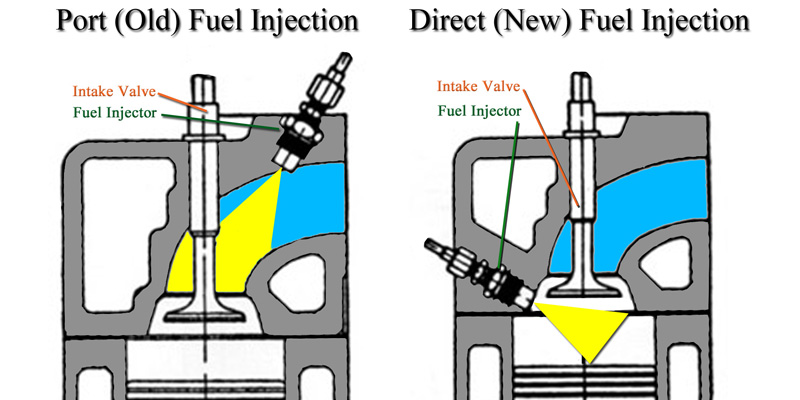 Port (Old) Fuel Injection

Intake Valve
Fuel Injector

Direct (New) Fuel Injection

Intake Valve
Fuel Injector