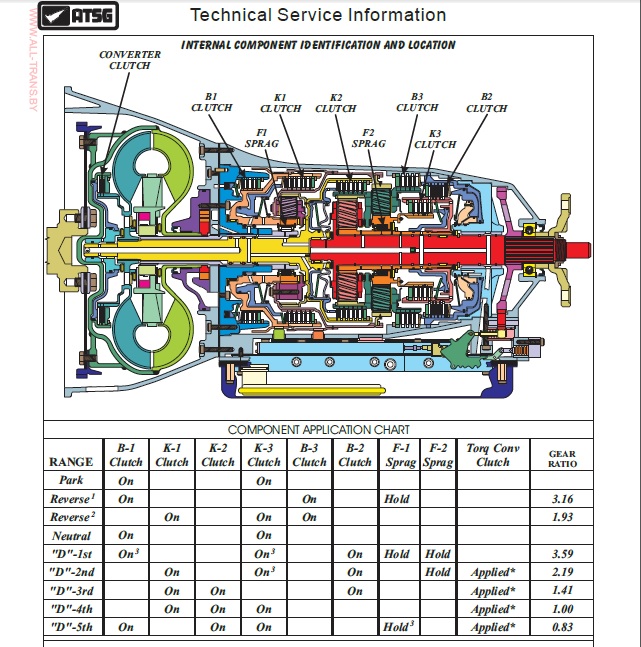 ATSG

Technical Service Information

WWW.ALL-TRANS.BY

INTERNAL COMPONENT IDENTIFICATION AND LOCATION

CONVERTER CLUTCH

B1 CLUTCH

K1 CLUTCH

K2 CLUTCH

B3 CLUTCH

B2 CLUTCH

F1 SPRAG

F2 SPRAG

K3 CLUTCH

COMPONENT APPLICATION CHART

| RANGE | B-1 Clutch | K-1 Clutch | K-2 Clutch | K-3 Clutch | B-3 Clutch | B-2 Clutch | F-1 Sprag | F-2 Sprag | Torq Conv Clutch | GEAR RATIO |
|---|---|---|---|---|---|---|---|---|---|---|
| Park | On | | | On | | | | | | |
| Reverse$^1$ | On | | | | On | | Hold | | | 3.16 |
| Reverse$^2$ | | On | | On | On | | | | | 1.93 |
| Neutral | On | | | On | | | | | | |
| "D"-1st | On$^3$ | | | On$^3$ | | On | Hold | Hold | | 3.59 |
| "D"-2nd | | On | | On$^3$ | | On | | Hold | Applied* | 2.19 |
| "D"-3rd | | On | On | | | On | | | Applied* | 1.41 |
| "D"-4th | | On | On | On | | | | | Applied* | 1.00 |
| "D"-5th | On | | On | On | | | Hold$^3$ | | Applied* | 0.83 |