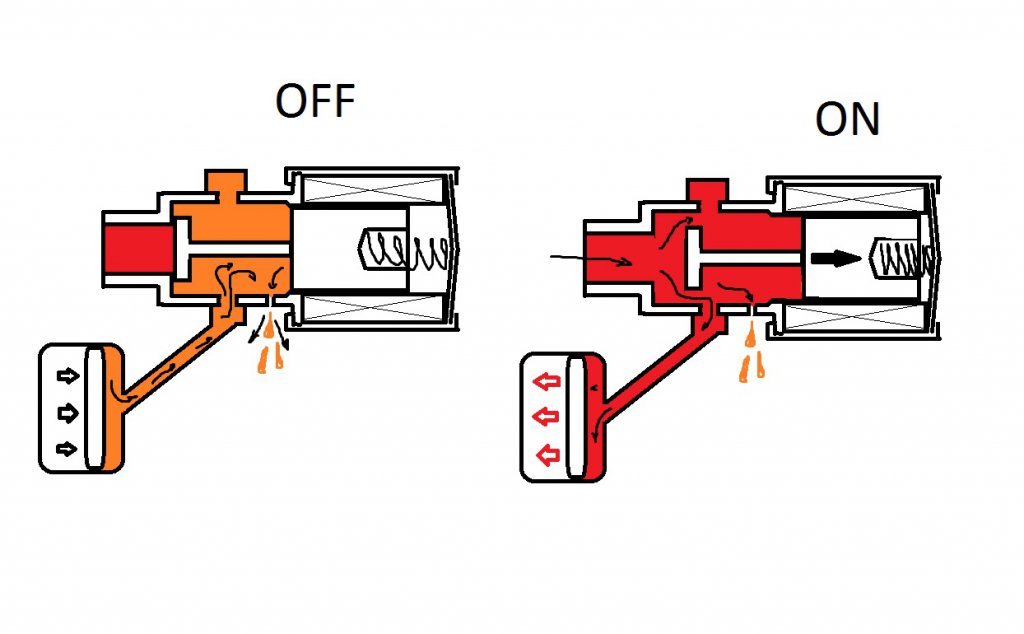 OFF

ON