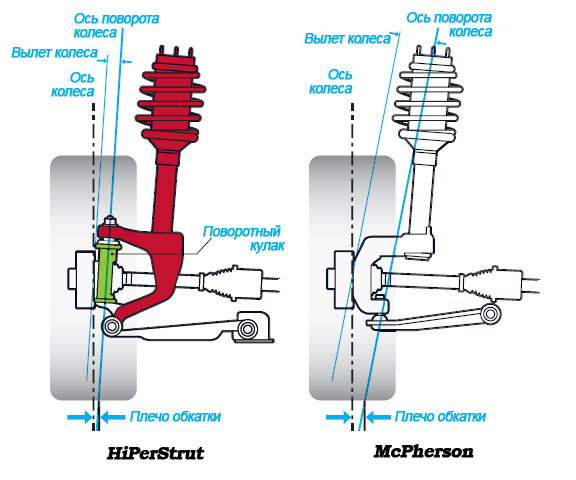 Ось поворота колеса

Вылет колеса

Ось колеса

Поворотный кулак

Плечо обкатки

HiPerStrut

Ось поворота колеса

Вылет колеса

Ось колеса

Плечо обкатки

McPherson