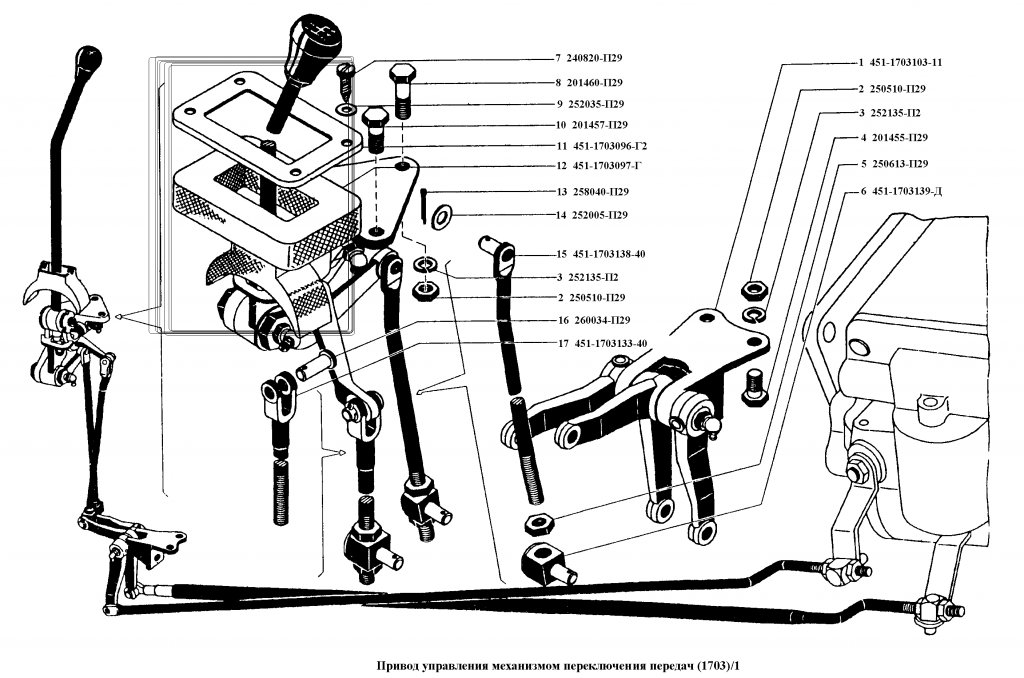 7 240820-П29
8 201460-П29
9 252035-П29
10 201457-П29
11 451-1703096-Г2
12 451-1703097-Г
13 258040-П29
14 252005-П29
15 451-1703138-40
3 252135-П2
2 250510-П29
16 260034-П29
17 451-1703133-40

1 451-1703103-11
2 250510-П29
3 252135-П2
4 201455-П29
5 250613-П29
6 451-1703139-Д

Привод управления механизмом переключения передач (1703)/1