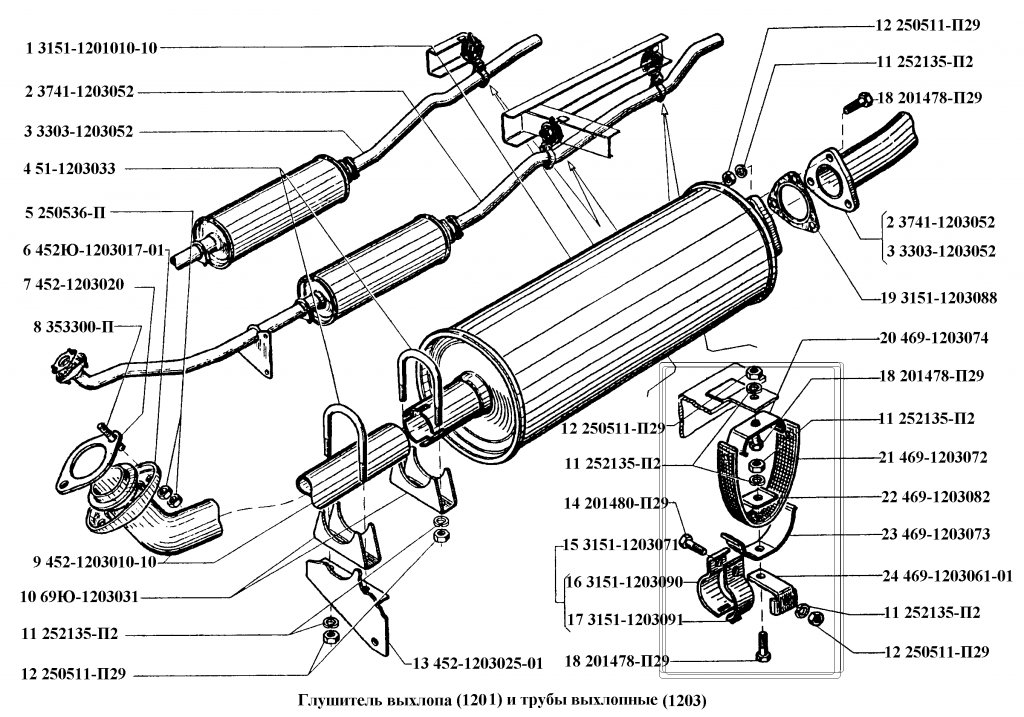 1 3151-1201010-10
2 3741-1203052
3 3303-1203052
4 51-1203033
5 250536-П
6 452Ю-1203017-01
7 452-1203020
8 353300-П
9 452-1203010-10
10 69Ю-1203031
11 252135-П2
12 250511-П29
13 452-1203025-01
12 250511-П29
11 252135-П2
18 201478-П29
2 3741-1203052
3 3303-1203052
19 3151-1203088
20 469-1203074
18 201478-П29
11 252135-П2
21 469-1203072
22 469-1203082
23 469-1203073
24 469-1203061-01
11 252135-П2
12 250511-П29
12 250511-П29
11 252135-П2
14 201480-П29
15 3151-1203071
16 3151-1203090
17 3151-1203091
18 201478-П29

Глушитель выхлопа (1201) и трубы выхлопные (1203)