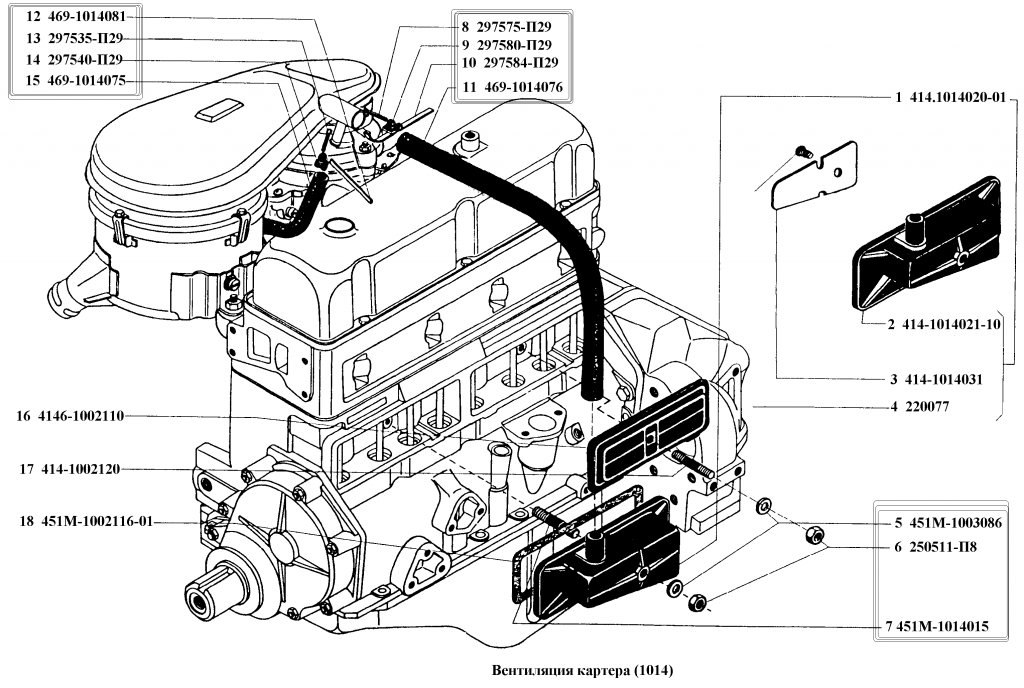 12 469-1014081
13 297535-П29
14 297540-П29
15 469-1014075
8 297575-П29
9 297580-П29
10 297584-П29
11 469-1014076
1 414.1014020-01
2 414-1014021-10
3 414-1014031
4 220077
16 4146-1002110
17 414-1002120
18 451М-1002116-01
5 451М-1003086
6 250511-П8
7 451М-1014015

Вентиляция картера (1014)