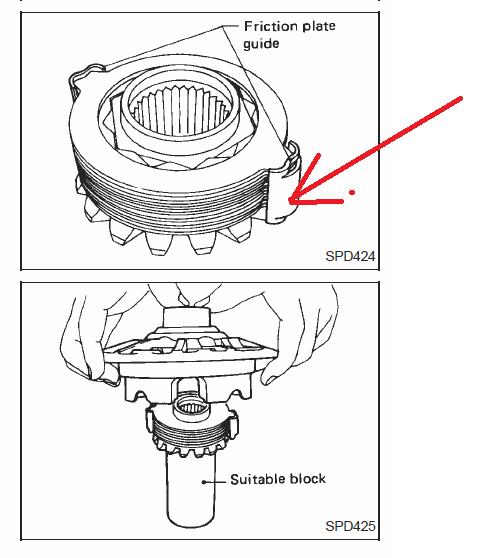 Friction plate guide

SPD424

Suitable block

SPD425