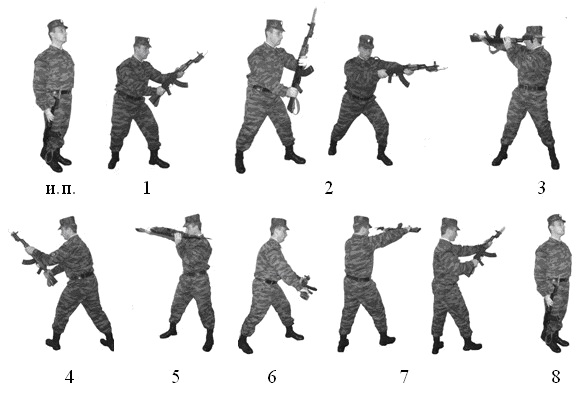 и.п. 1 2 3

4 5 6 7 8