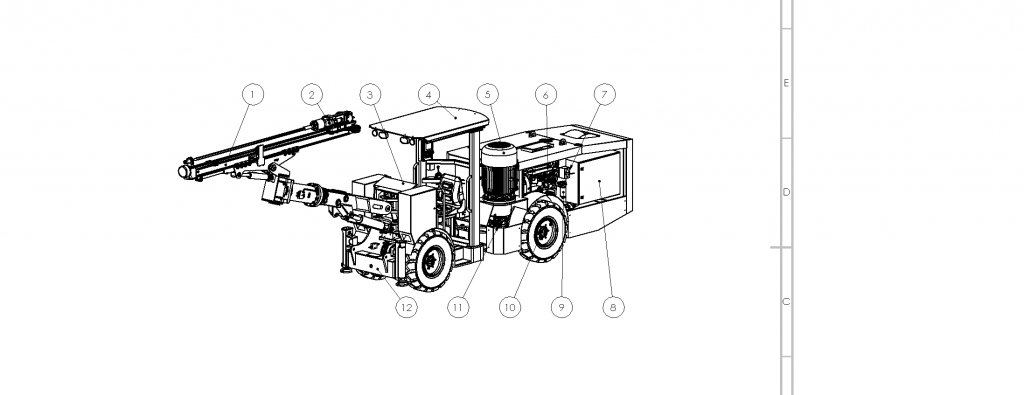 1
2
3
4
5
6
7
12
11
10
9
8
E
D
C