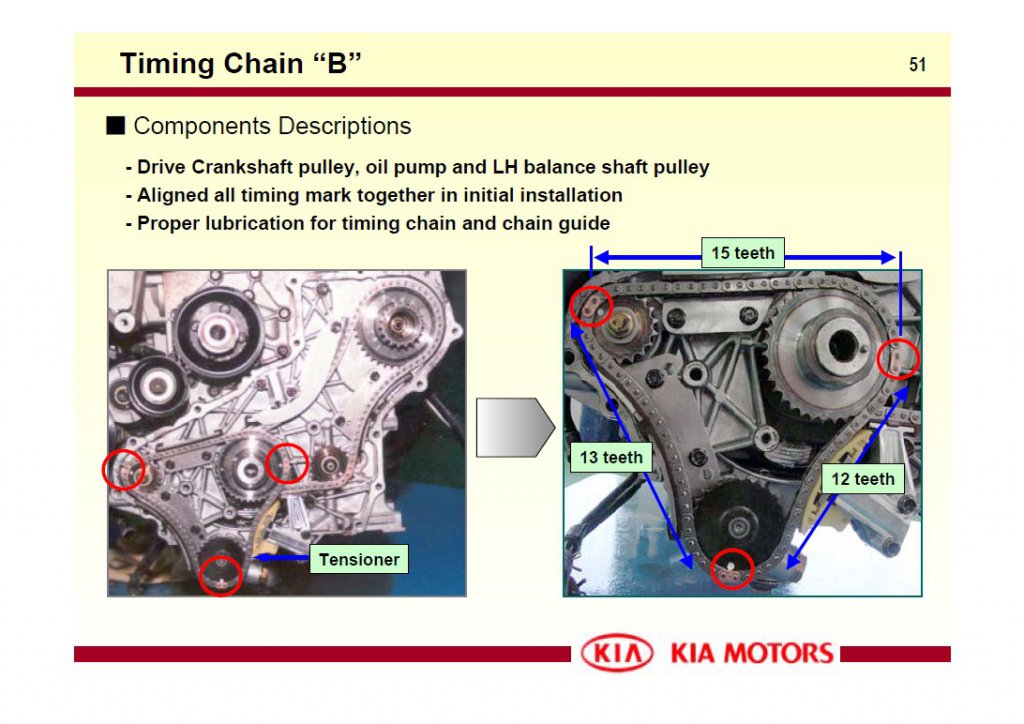 Timing Chain “B”

51

■ Components Descriptions

- Drive Crankshaft pulley, oil pump and LH balance shaft pulley
- Aligned all timing mark together in initial installation
- Proper lubrication for timing chain and chain guide

Tensioner

15 teeth

13 teeth

12 teeth

KIA KIA MOTORS