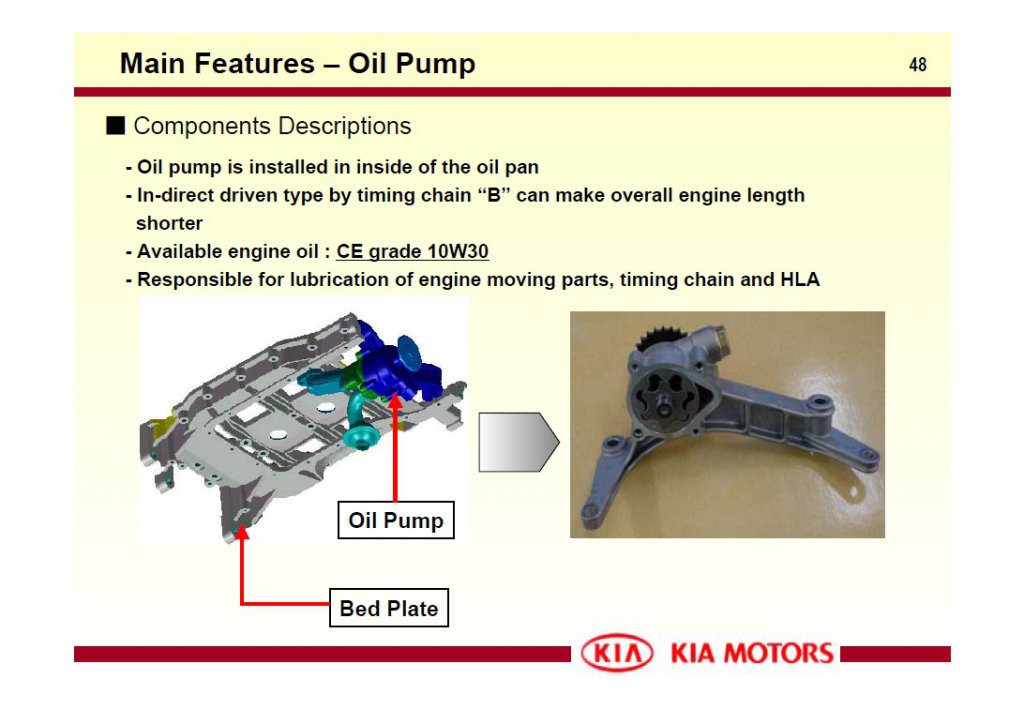 Main Features – Oil Pump

48

■ Components Descriptions

- Oil pump is installed in inside of the oil pan
- In-direct driven type by timing chain "B" can make overall engine length shorter
- Available engine oil : CE grade 10W30
- Responsible for lubrication of engine moving parts, timing chain and HLA

Oil Pump

Bed Plate

KIA KIA MOTORS