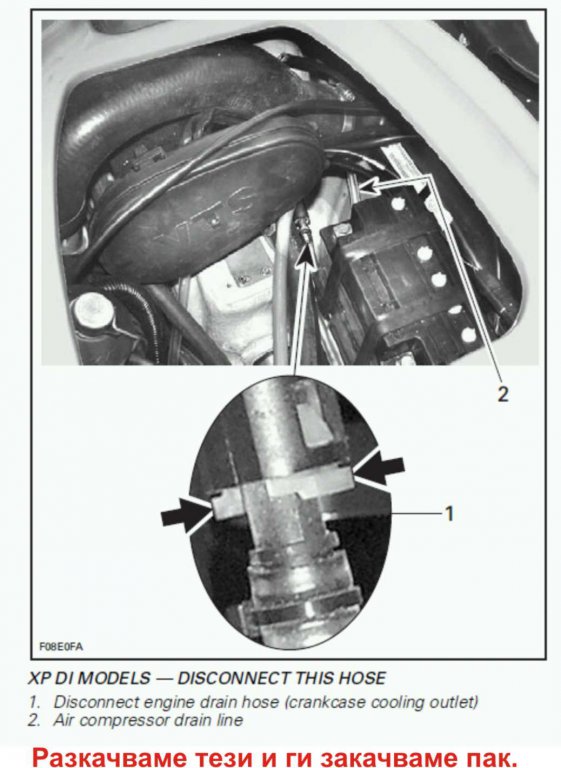 2

1

F08E0FA

XP DI MODELS — DISCONNECT THIS HOSE
1. Disconnect engine drain hose (crankcase cooling outlet)
2. Air compressor drain line

Разкачваме тези и ги закачваме пак.