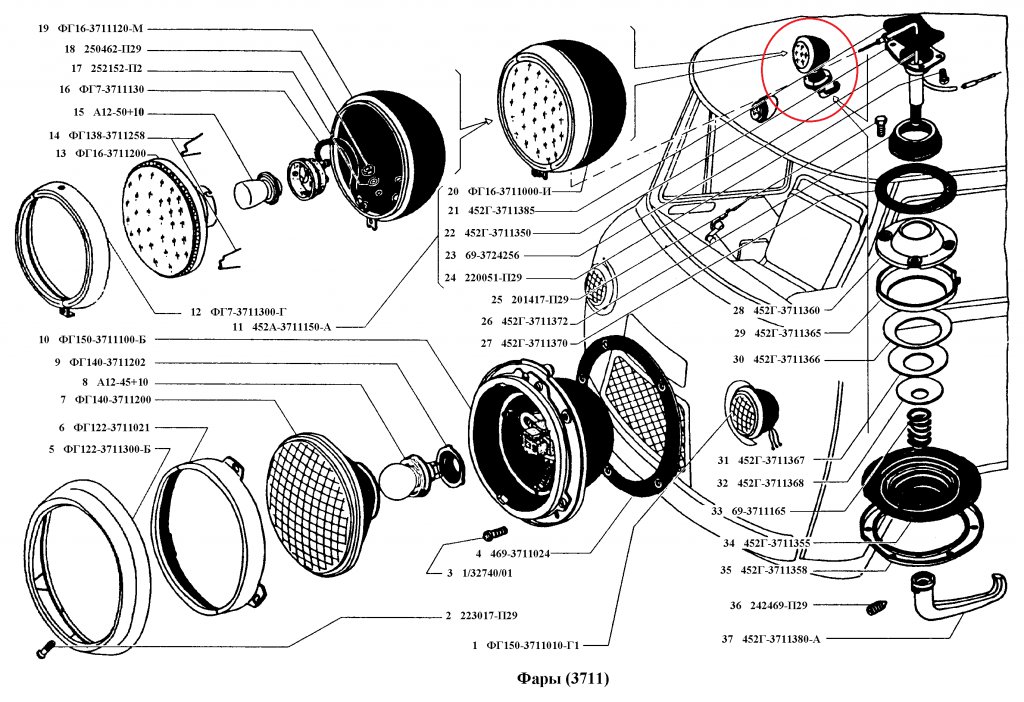 19 ФГ16-3711120-М
18 250462-П29
17 252152-П2
16 ФГ7-3711130
15 А12-50+10
14 ФГ138-3711258
13 ФГ16-3711200
12 ФГ7-3711300-Г
11 452А-3711150-А
10 ФГ150-3711100-Б
9 ФГ140-3711202
8 А12-45+10
7 ФГ140-3711200
6 ФГ122-3711021
5 ФГ122-3711300-Б
4 469-3711024
3 1/32740/01
2 223017-П29
1 ФГ150-3711010-Г1
20 ФГ16-3711000-И
21 452Г-3711385
22 452Г-3711350
23 69-3724256
24 220051-П29
25 201417-П29
26 452Г-3711372
27 452Г-3711370
28 452Г-3711360
29 452Г-3711365
30 452Г-3711366
31 452Г-3711367
32 452Г-3711368
33 69-3711165
34 452Г-3711355
35 452Г-3711358
36 242469-П29
37 452Г-3711380-А

Фары (3711)