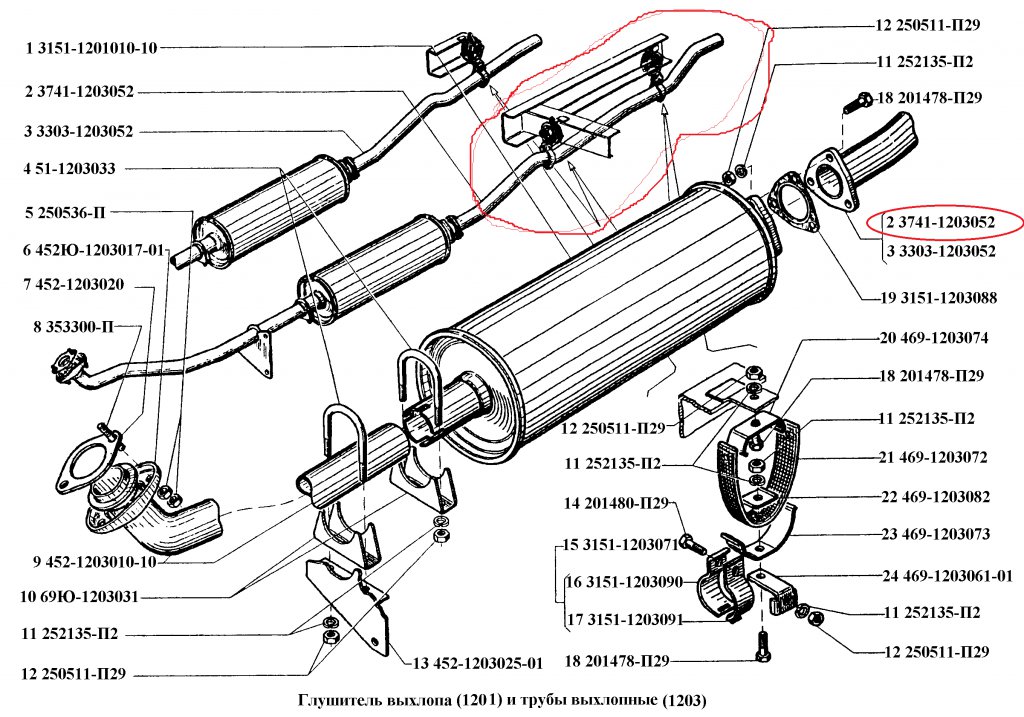 1 3151-1201010-10
2 3741-1203052
3 3303-1203052
4 51-1203033
5 250536-П
6 452Ю-1203017-01
7 452-1203020
8 353300-П
9 452-1203010-10
10 69Ю-1203031
11 252135-П2
12 250511-П29
13 452-1203025-01
12 250511-П29
11 252135-П2
18 201478-П29
2 3741-1203052
3 3303-1203052
19 3151-1203088
20 469-1203074
18 201478-П29
11 252135-П2
21 469-1203072
22 469-1203082
23 469-1203073
24 469-1203061-01
11 252135-П2
12 250511-П29
12 250511-П29
11 252135-П2
14 201480-П29
15 3151-1203071
16 3151-1203090
17 3151-1203091
18 201478-П29

Глушитель выхлопа (1201) и трубы выхлопные (1203)