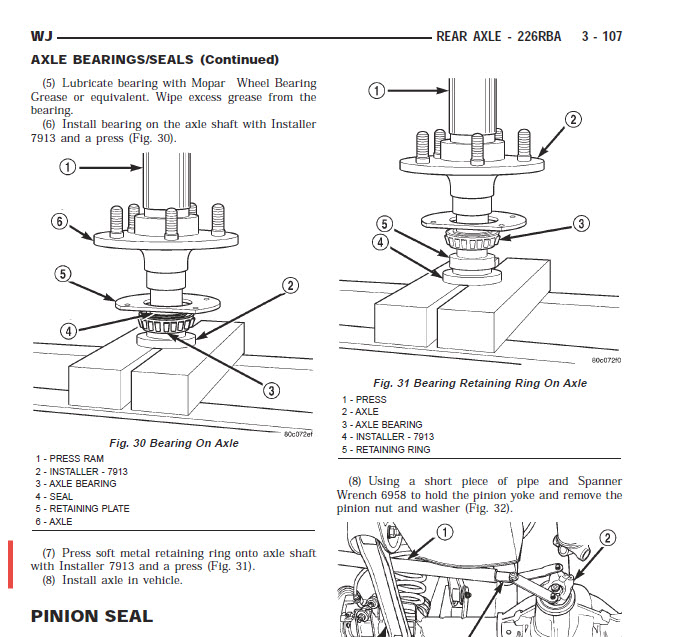 WJ REAR AXLE - 226RBA 3 - 107

AXLE BEARINGS/SEALS (Continued)

(5) Lubricate bearing with Mopar Wheel Bearing Grease or equivalent. Wipe excess grease from the bearing.

(6) Install bearing on the axle shaft with Installer 7913 and a press (Fig. 30).

1
6
5
2
4
3
80c072ef

Fig. 30 Bearing On Axle

1 - PRESS RAM
2 - INSTALLER - 7913
3 - AXLE BEARING
4 - SEAL
5 - RETAINING PLATE
6 - AXLE

(7) Press soft metal retaining ring onto axle shaft with Installer 7913 and a press (Fig. 31).

(8) Install axle in vehicle.

PINION SEAL

1
2
5
3
4
80c072f0

Fig. 31 Bearing Retaining Ring On Axle

1 - PRESS
2 - AXLE
3 - AXLE BEARING
4 - INSTALLER - 7913
5 - RETAINING RING

(8) Using a short piece of pipe and Spanner Wrench 6958 to hold the pinion yoke and remove the pinion nut and washer (Fig. 32).

1
2