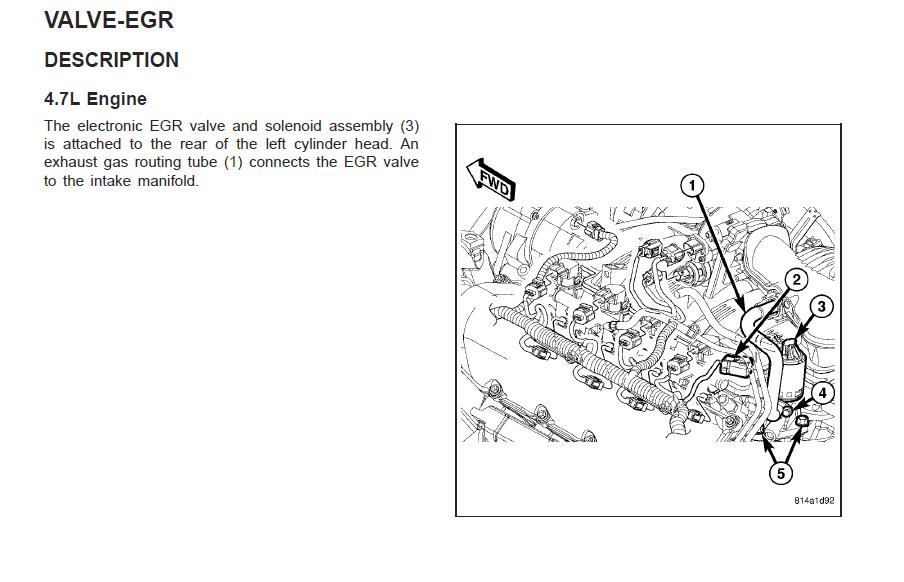 VALVE-EGR

DESCRIPTION

4.7L Engine

The electronic EGR valve and solenoid assembly (3) is attached to the rear of the left cylinder head. An exhaust gas routing tube (1) connects the EGR valve to the intake manifold.

FWD

1

2

3

4

5

814a1d92