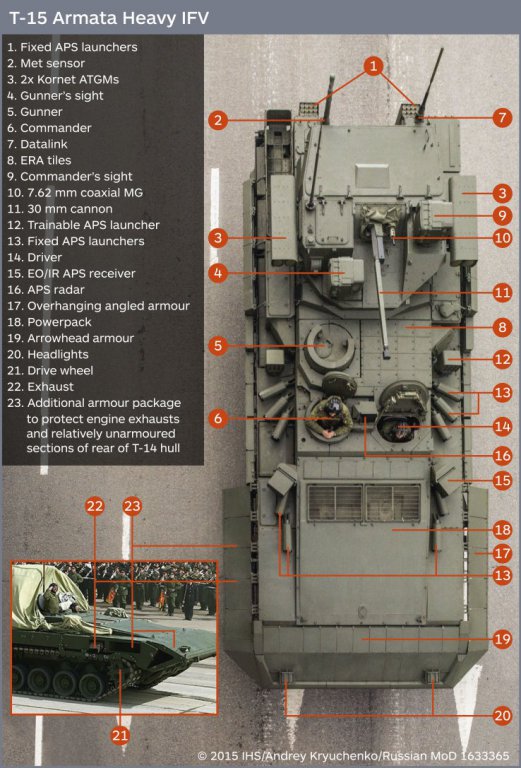 T-15 Armata Heavy IFV

1. Fixed APS launchers
2. Met sensor
3. 2x Kornet ATGMs
4. Gunner's sight
5. Gunner
6. Commander
7. Datalink
8. ERA tiles
9. Commander's sight
10. 7.62 mm coaxial MG
11. 30 mm cannon
12. Trainable APS launcher
13. Fixed APS launchers
14. Driver
15. EO/IR APS receiver
16. APS radar
17. Overhanging angled armour
18. Powerpack
19. Arrowhead armour
20. Headlights
21. Drive wheel
22. Exhaust
23. Additional armour package to protect engine exhausts and relatively unarmoured sections of rear of T-14 hull

1
2
7
3
9
3
10
4
11
8
5
12
13
6
14
16
15
22
23
18
17
13
19
21
20

© 2015 IHS/Andrey Kryuchenko/Russian MoD 1633365