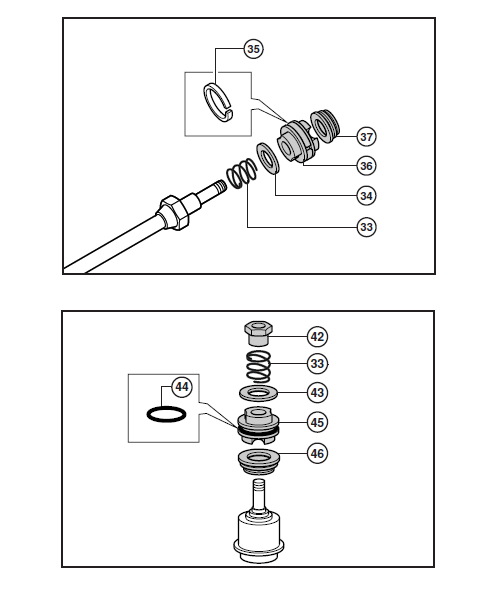 35
37
36
34
33

42
33
44
43
45
46