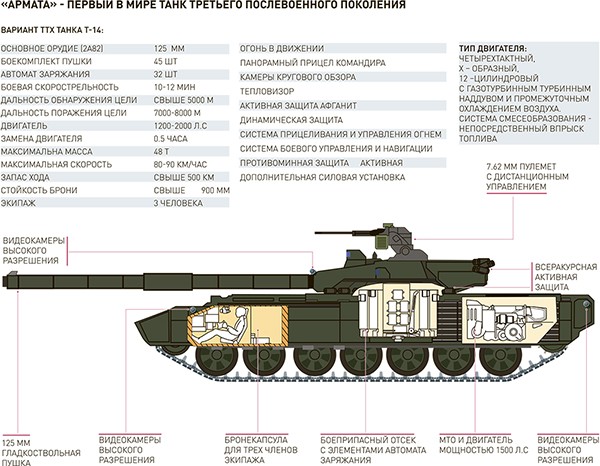 «АРМАТА» - ПЕРВЫЙ В МИРЕ ТАНК ТРЕТЬЕГО ПОСЛЕВОЕННОГО ПОКОЛЕНИЯ

ВАРИАНТ ТТХ ТАНКА Т-14:

| | |
|---|---|
| ОСНОВНОЕ ОРУДИЕ (2А82) | 125 ММ |
| БОЕКОМПЛЕКТ ПУШКИ | 45 ШТ |
| АВТОМАТ ЗАРЯЖАНИЯ | 32 ШТ |
| БОЕВАЯ СКОРОСТРЕЛЬНОСТЬ | 10-12 МИН |
| ДАЛЬНОСТЬ ОБНАРУЖЕНИЯ ЦЕЛИ | СВЫШЕ 5000 М |
| ДАЛЬНОСТЬ ПОРАЖЕНИЯ ЦЕЛИ | 7000-8000 М |
| ДВИГАТЕЛЬ | 1200-2000 Л.С |
| ЗАМЕНА ДВИГАТЕЛЯ | 0.5 ЧАСА |
| МАКСИМАЛЬНАЯ МАССА | 48 Т |
| МАКСИМАЛЬНАЯ СКОРОСТЬ | 80-90 КМ/ЧАС |
| ЗАПАС ХОДА | СВЫШЕ 500 КМ |
| СТОЙКОСТЬ БРОНИ | СВЫШЕ 900 ММ |
| ЭКИПАЖ | 3 ЧЕЛОВЕКА |

ОГОНЬ В ДВИЖЕНИИ
ПАНОРАМНЫЙ ПРИЦЕЛ КОМАНДИРА
КАМЕРЫ КРУГОВОГО ОБЗОРА
ТЕПЛОВИЗОР
АКТИВНАЯ ЗАЩИТА АФГАНИТ
ДИНАМИЧЕСКАЯ ЗАЩИТА
СИСТЕМА ПРИЦЕЛИВАНИЯ И УПРАВЛЕНИЯ ОГНЕМ
СИСТЕМА БОЕВОГО УПРАВЛЕНИЯ И НАВИГАЦИИ
ПРОТИВОМИННАЯ ЗАЩИТА АКТИВНАЯ
ДОПОЛНИТЕЛЬНАЯ СИЛОВАЯ УСТАНОВКА

ТИП ДВИГАТЕЛЯ:
ЧЕТЫРЕХТАКТНЫЙ, Х – ОБРАЗНЫЙ, 12 –ЦИЛИНДРОВЫЙ С ГАЗОТУРБИННЫМ ТУРБИННЫМ НАДДУВОМ И ПРОМЕЖУТОЧНЫМ ОХЛАЖДЕНИЕМ ВОЗДУХА. СИСТЕМА СМЕСЕОБРАЗОВАНИЯ - НЕПОСРЕДСТВЕННЫЙ ВПРЫСК ТОПЛИВА

7.62 ММ ПУЛЕМЕТ С ДИСТАНЦИОННЫМ УПРАВЛЕНИЕМ

ВИДЕОКАМЕРЫ ВЫСОКОГО РАЗРЕШЕНИЯ

ВСЕРАКУРСНАЯ АКТИВНАЯ ЗАЩИТА

125 ММ ГЛАДКОСТВОЛЬНАЯ ПУШКА

ВИДЕОКАМЕРЫ ВЫСОКОГО РАЗРЕШЕНИЯ

БРОНЕКАПСУЛА ДЛЯ ТРЕХ ЧЛЕНОВ ЭКИПАЖА

БОЕПРИПАСНЫЙ ОТСЕК С ЭЛЕМЕНТАМИ АВТОМАТА ЗАРЯЖАНИЯ

МТО И ДВИГАТЕЛЬ МОЩНОСТЬЮ 1500 Л.С

ВИДЕОКАМЕРЫ ВЫСОКОГО РАЗРЕШЕНИЯ