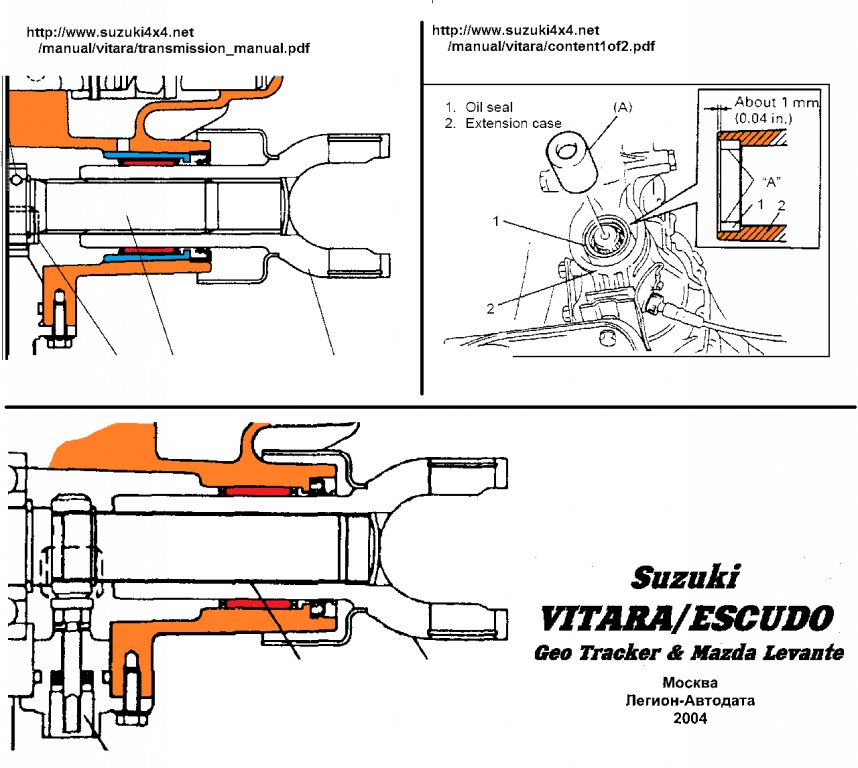 http://www.suzuki4x4.net
/manual/vitara/transmission_manual.pdf

http://www.suzuki4x4.net
/manual/vitara/content1of2.pdf

1. Oil seal
2. Extension case

(A)

About 1 mm
(0.04 in.)

"A"

1

2

1

2

Suzuki
VITARA/ESCUDO
Geo Tracker & Mazda Levante

Москва
Легион-Автодата
2004