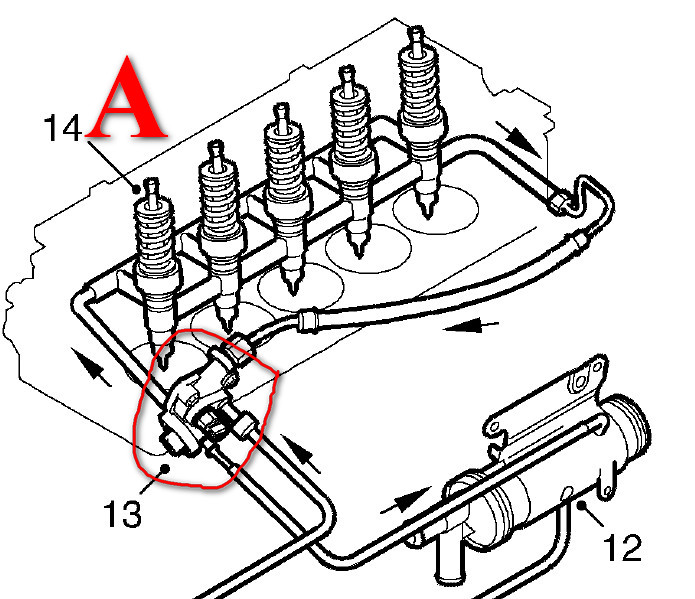 A

14

13

12