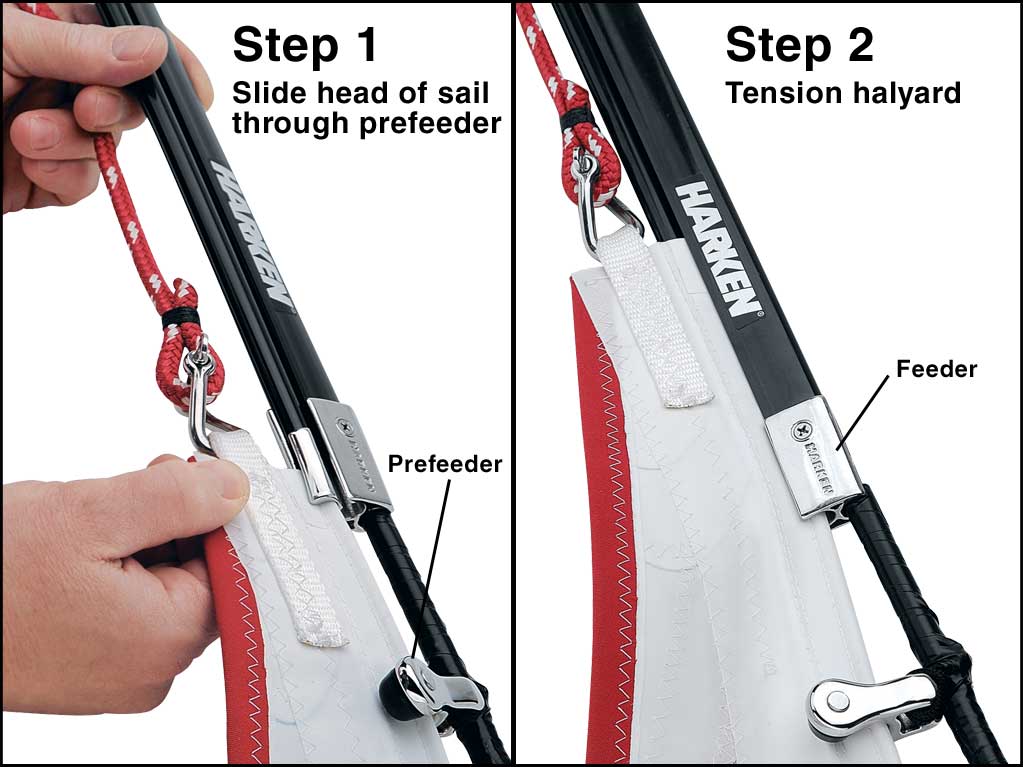 Step 1
Slide head of sail through prefeeder

HARKEN

Prefeeder

Step 2
Tension halyard

HARKEN

Feeder

HARKEN