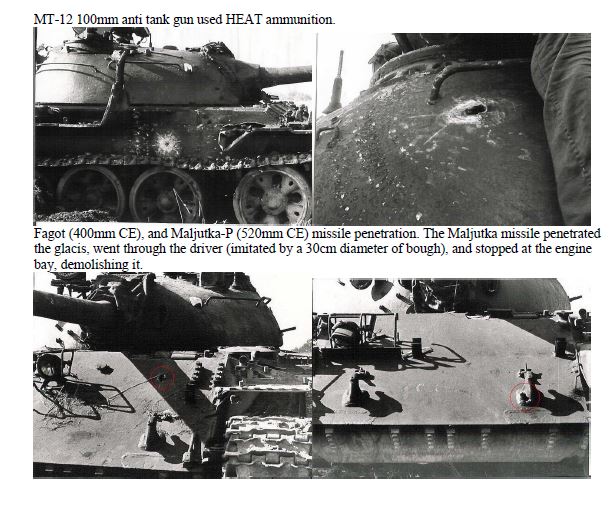 MT-12 100mm anti tank gun used HEAT ammunition.

Fagot (400mm CE), and Maljutka-P (520mm CE) missile penetration. The Maljutka missile penetrated the glacis, went through the driver (imitated by a 30cm diameter of bough), and stopped at the engine bay, demolishing it.