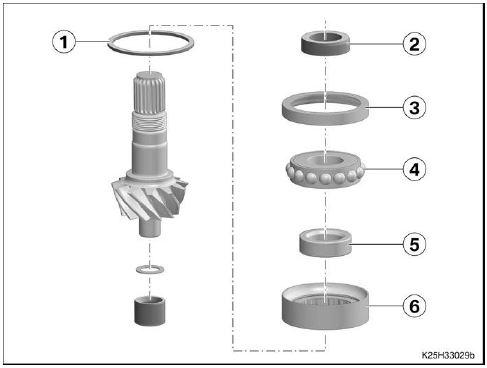 1
2
3
4
5
6
K25H33029b