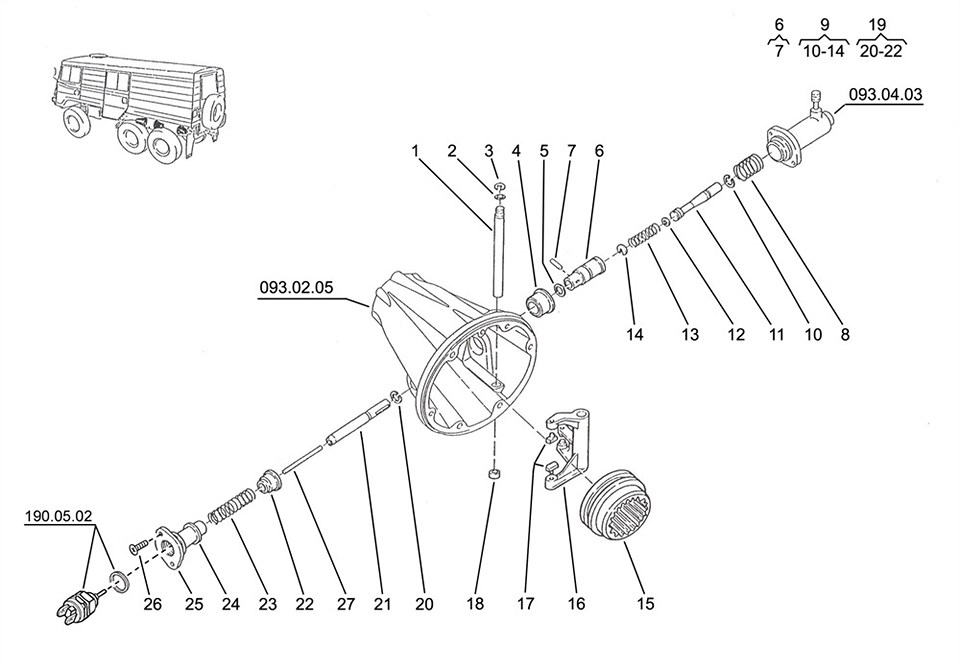 6
7
9
10-14
19
20-22

093.04.03

1 2 3 4 5 7 6

093.02.05

14 13 12 11 10 8

190.05.02

26 25 24 23 22 27 21 20 18 17 16 15