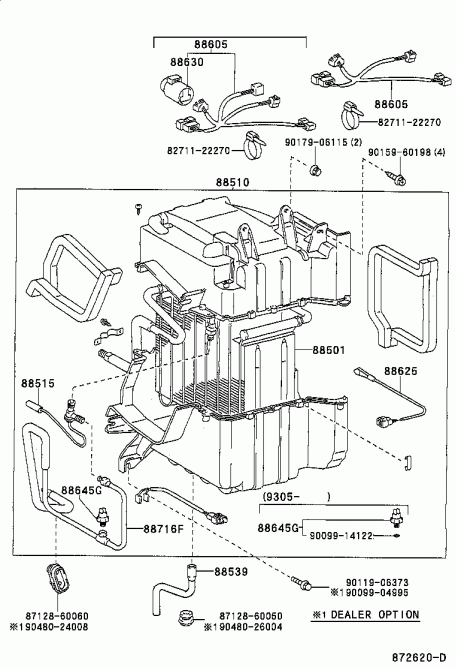 88605
88630
88605
82711-22270
82711-22270
90179-06115 (2)
90159-60198 (4)
88510
88501
88625
88515
88645G
88716F
(9305-      )
88645G
90099-14122
88539
90119-06373
※190099-04995
87128-60060
※190480-24008
87128-60050
※190480-26004
※1 DEALER OPTION
872620-D