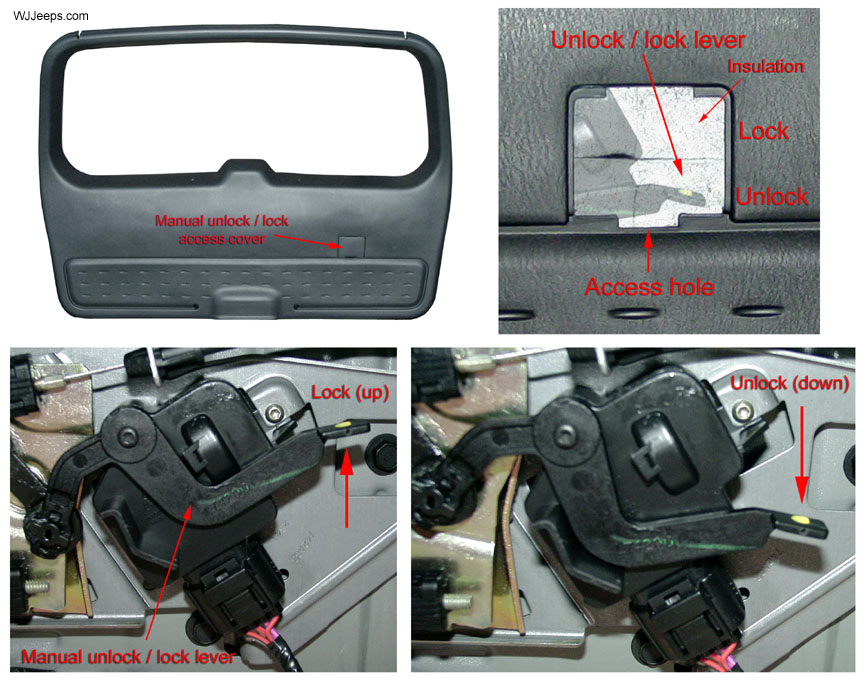 WJJeeps.com

Manual unlock / lock access cover

Unlock / lock lever

Insulation

Lock

Unlock

Access hole

Lock (up)

Manual unlock / lock lever

Unlock (down)