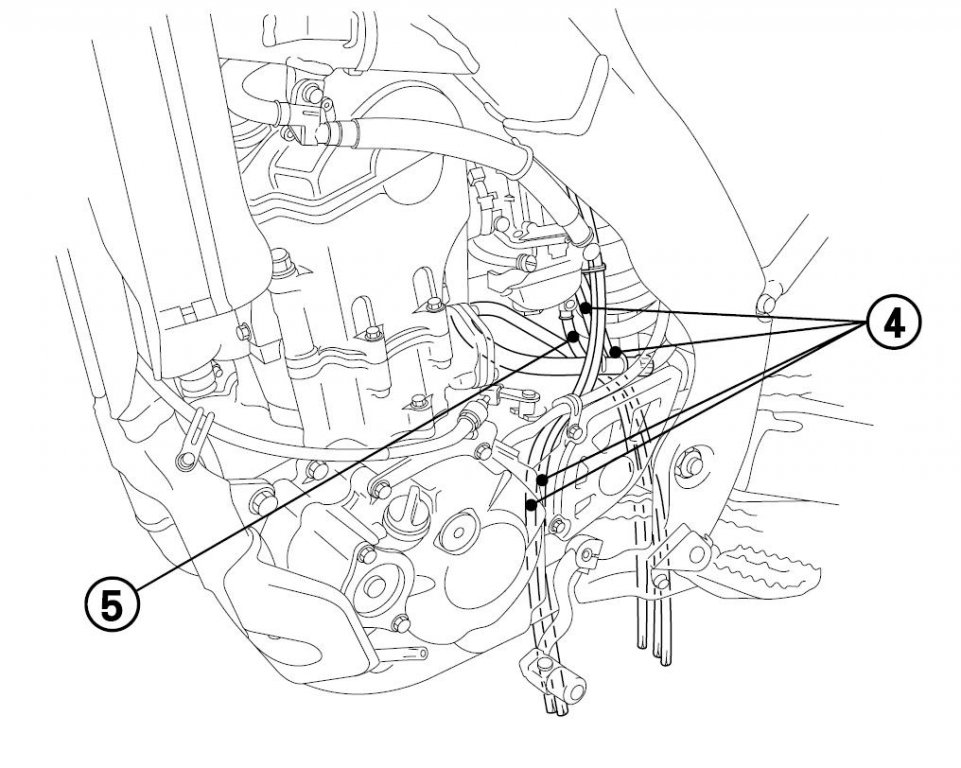 4
5