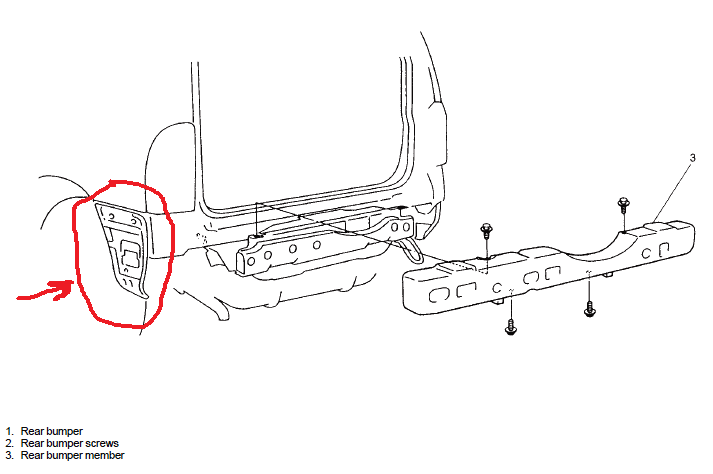 3

1. Rear bumper
2. Rear bumper screws
3. Rear bumper member