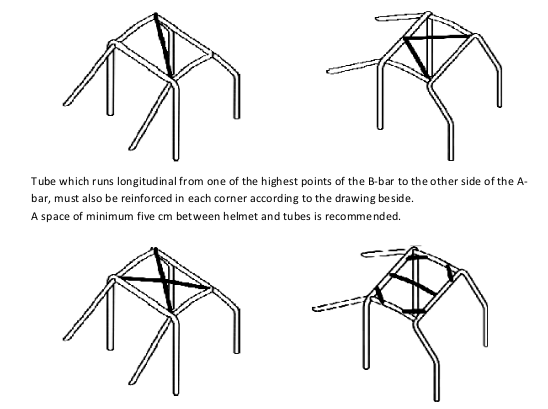 Tube which runs longitudinal from one of the highest points of the B-bar to the other side of the A-bar, must also be reinforced in each corner according to the drawing beside.
A space of minimum five cm between helmet and tubes is recommended.