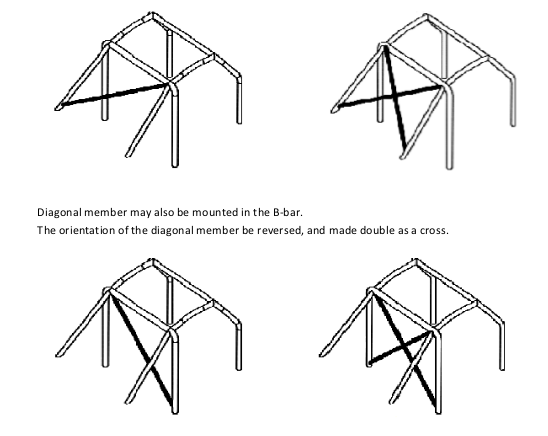 Diagonal member may also be mounted in the B-bar.
The orientation of the diagonal member be reversed, and made double as a cross.